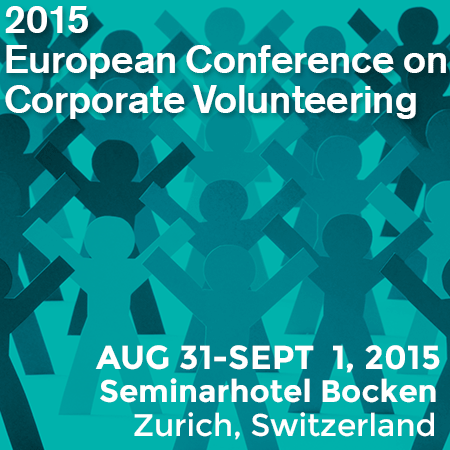 2015
European Conference on Corporate Volunteering

AUG 31-SEPT 1, 2015
Seminarhotel Bocken
Zurich, Switzerland